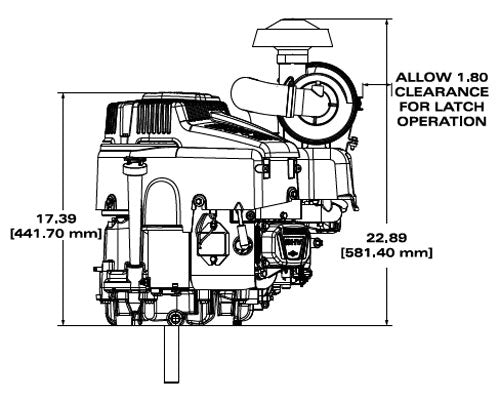 ALLOW 1.80
CLEARANCE
FOR LATCH
OPERATION

17.39
[441.70 mm]

22.89
[581.40 mm]